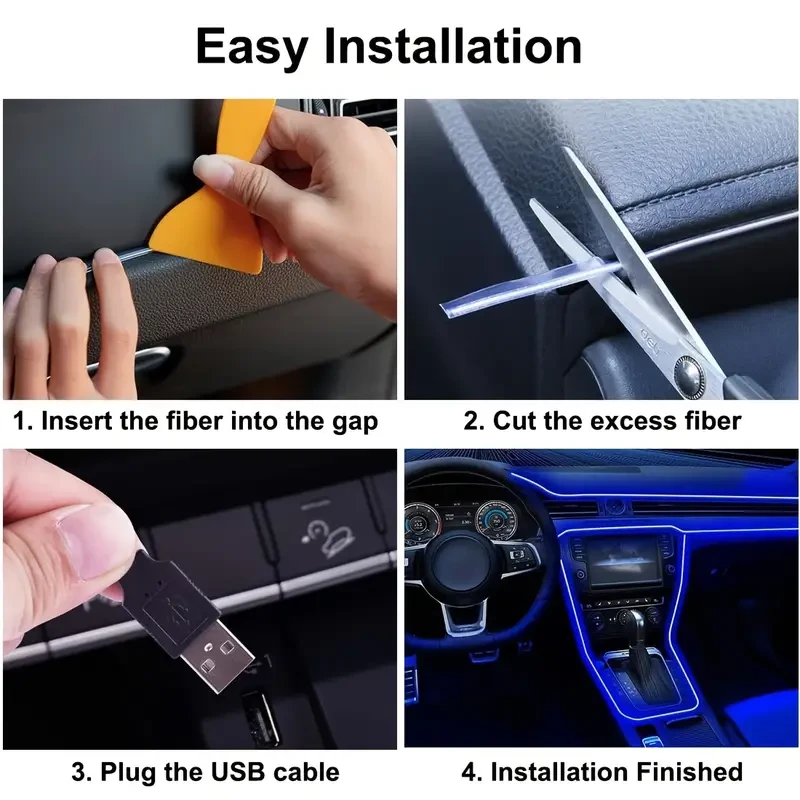 Easy Installation

1. Insert the fiber into the gap

2. Cut the excess fiber

3. Plug the USB cable

4. Installation Finished