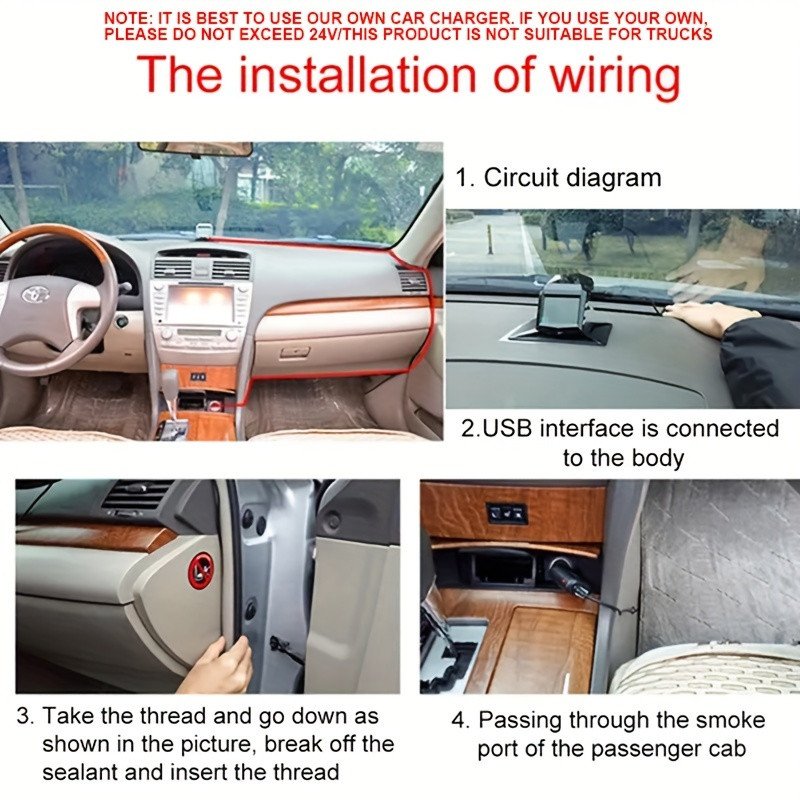 NOTE: IT IS BEST TO USE OUR OWN CAR CHARGER. IF YOU USE YOUR OWN, PLEASE DO NOT EXCEED 24V/THIS PRODUCT IS NOT SUITABLE FOR TRUCKS

The installation of wiring

1. Circuit diagram

2.USB interface is connected to the body

3. Take the thread and go down as shown in the picture, break off the sealant and insert the thread

4. Passing through the smoke port of the passenger cab