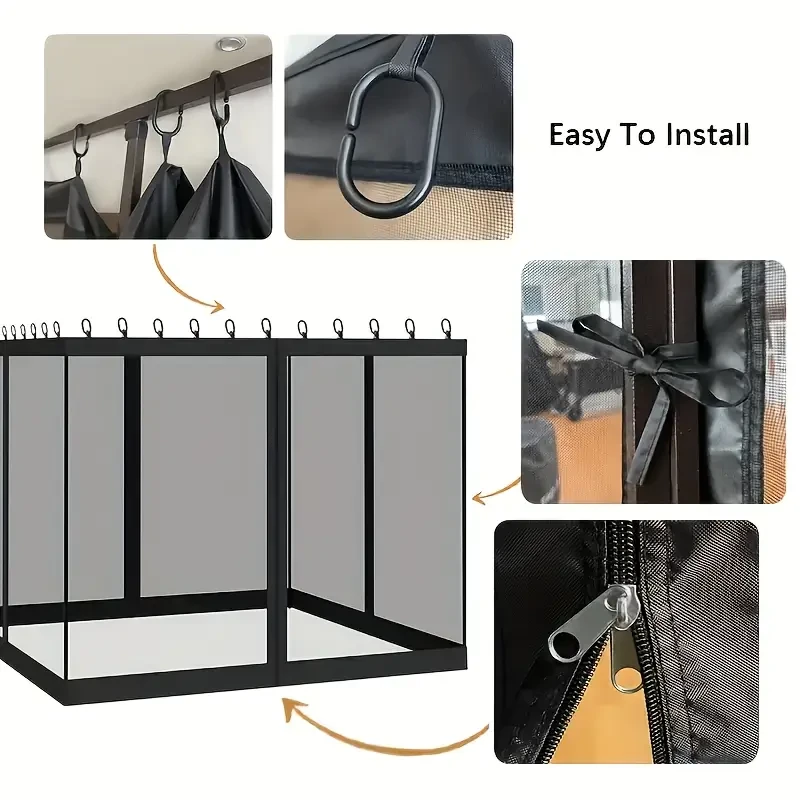 Easy To Install