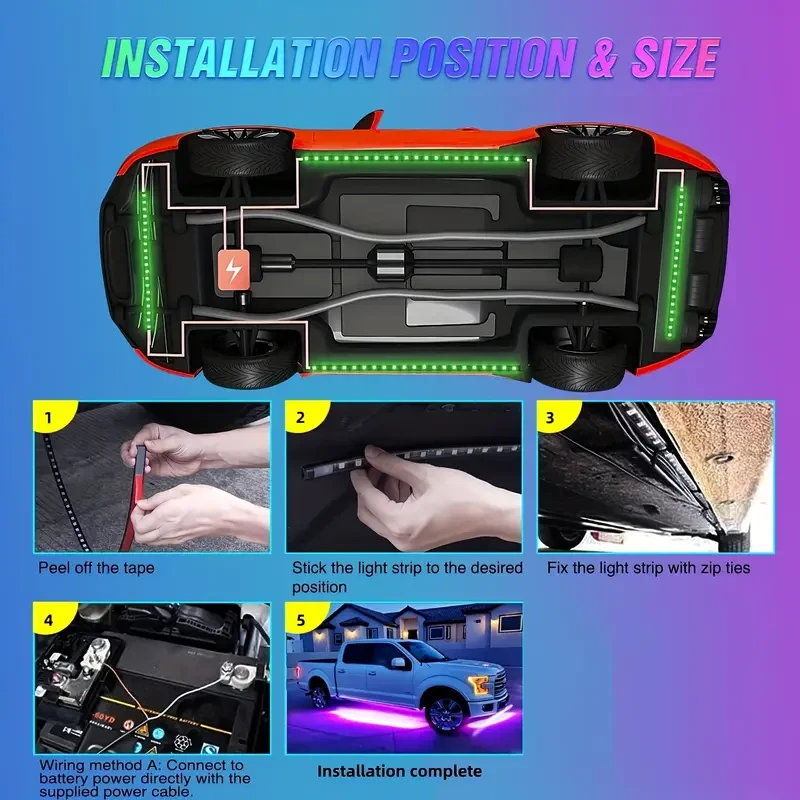 INSTALLATION POSITION & SIZE

1

Peel off the tape

2

Stick the light strip to the desired position

3

Fix the light strip with zip ties

4

Wiring method A: Connect to battery power directly with the supplied power cable.

5

Installation complete